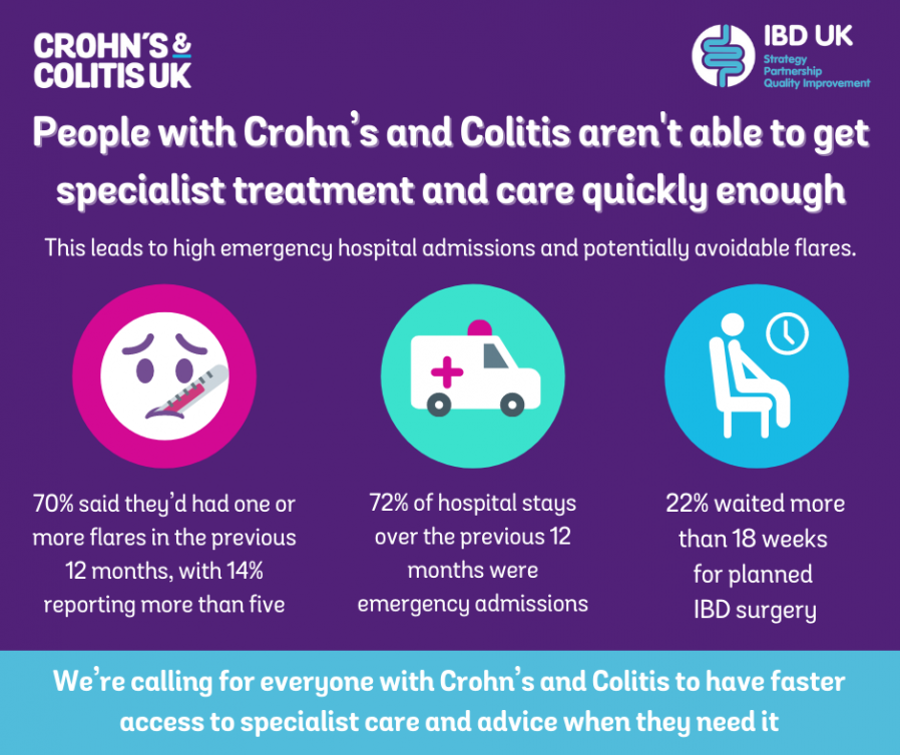 CROHN'S & COLITIS UK

IBD UK
Strategy
Partnership
Quality Improvement

People with Crohn's and Colitis aren't able to get specialist treatment and care quickly enough

This leads to high emergency hospital admissions and potentially avoidable flares.

70% said they'd had one or more flares in the previous 12 months, with 14% reporting more than five

72% of hospital stays over the previous 12 months were emergency admissions

22% waited more than 18 weeks for planned IBD surgery

We're calling for everyone with Crohn's and Colitis to have faster access to specialist care and advice when they need it