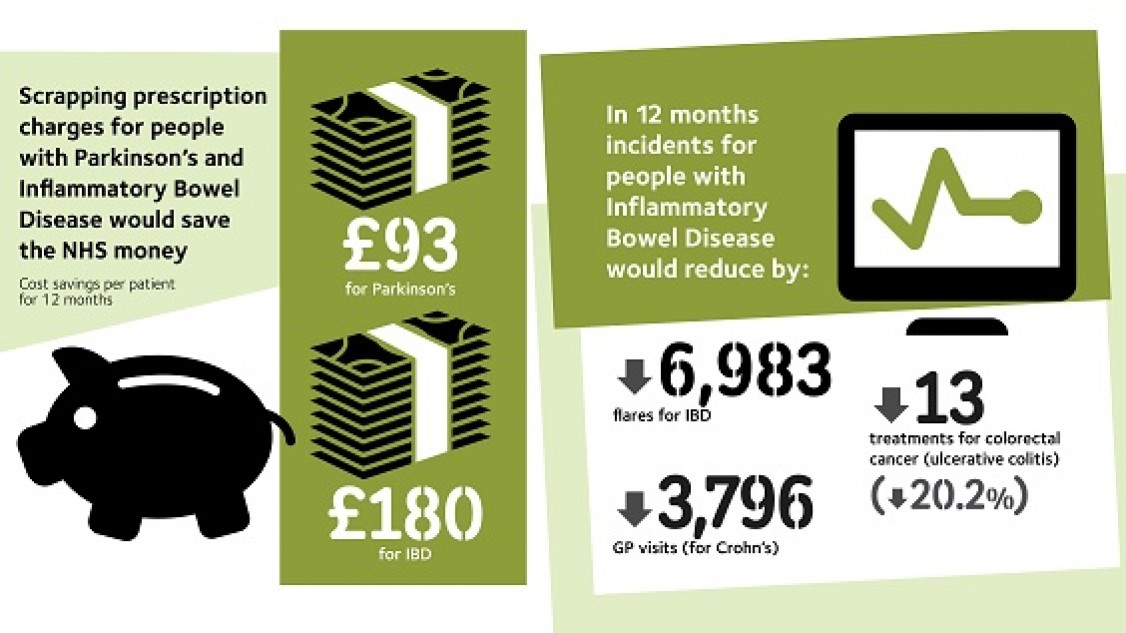 Scrapping prescription charges for people with Parkinson's and Inflammatory Bowel Disease would save the NHS money

Cost savings per patient for 12 months

£93
for Parkinson's

£180
for IBD

In 12 months incidents for people with Inflammatory Bowel Disease would reduce by:

6,983
flares for IBD

3,796
GP visits (for Crohn's)

13
treatments for colorectal cancer (ulcerative colitis)
(20.2%)