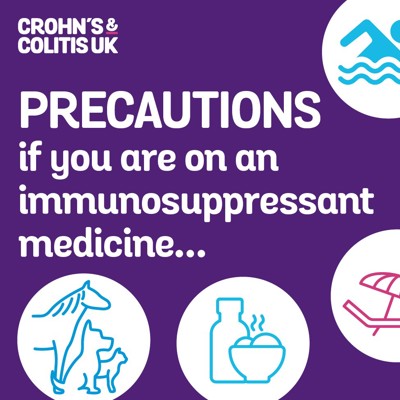 CROHN'S & COLITIS UK

PRECAUTIONS

if you are on an immunosuppressant medicine...